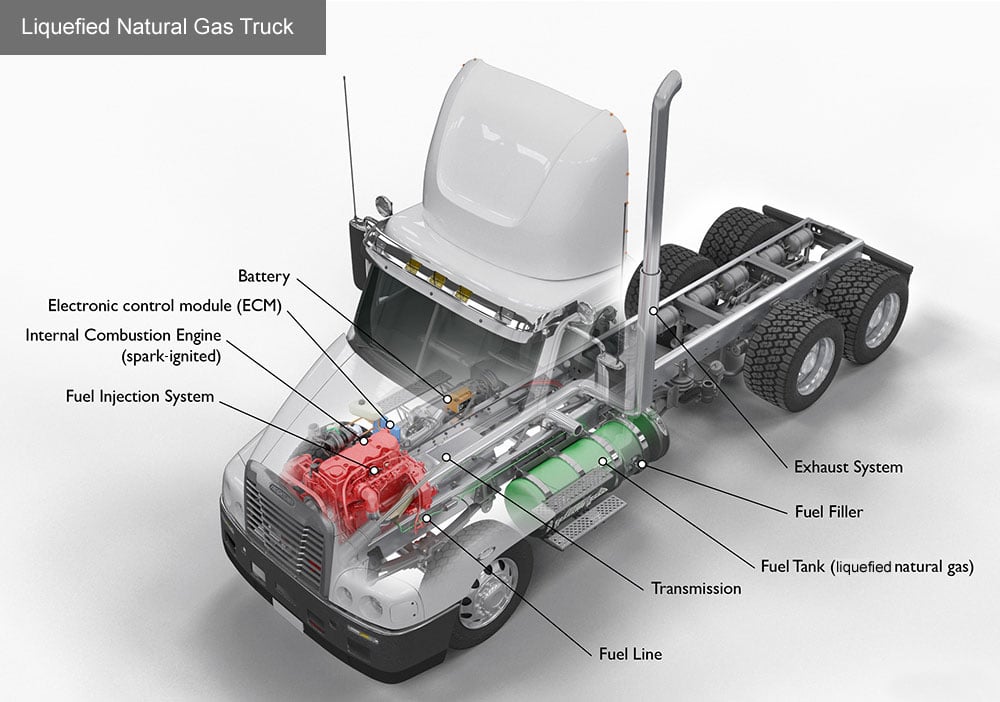 Liquefied Natural Gas Truck

Battery

Electronic control module (ECM)

Internal Combustion Engine (spark-ignited)

Fuel Injection System

Exhaust System

Fuel Filler

Fuel Tank (liquefied natural gas)

Transmission

Fuel Line